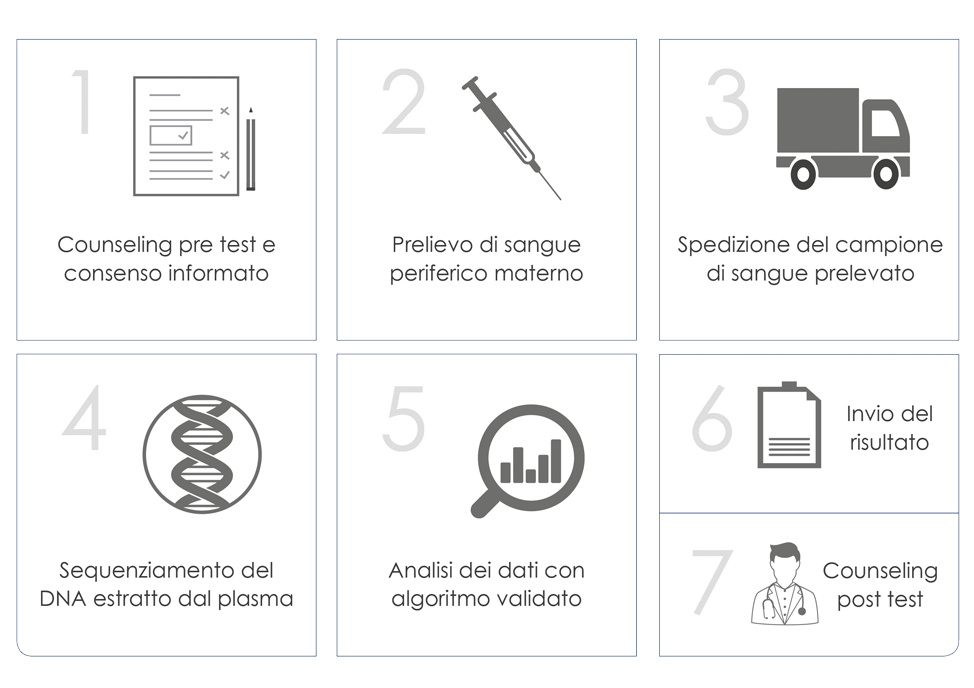 1

Counseling pre test e consenso informato

2

Prelievo di sangue periferico materno

3

Spedizione del campione di sangue prelevato

4

Sequenziamento del DNA estratto dal plasma

5

Analisi dei dati con algoritmo validato

6

Invio del risultato

7

Counseling post test